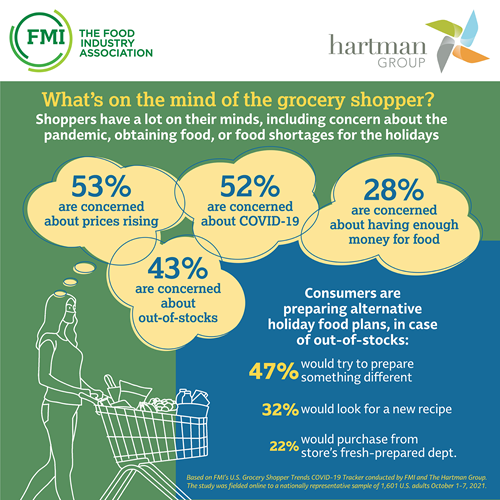 FMI THE FOOD INDUSTRY ASSOCIATION

hartman GROUP

What's on the mind of the grocery shopper?

Shoppers have a lot on their minds, including concern about the pandemic, obtaining food, or food shortages for the holidays

53% are concerned about prices rising

52% are concerned about COVID-19

28% are concerned about having enough money for food

43% are concerned about out-of-stocks

Consumers are preparing alternative holiday food plans, in case of out-of-stocks:

47% would try to prepare something different

32% would look for a new recipe

22% would purchase from store's fresh-prepared dept.

Based on FMI's U.S. Grocery Shopper Trends COVID-19 Tracker conducted by FMI and The Hartman Group. The study was fielded online to a nationally representative sample of 1,601 U.S. adults October 1-7, 2021.